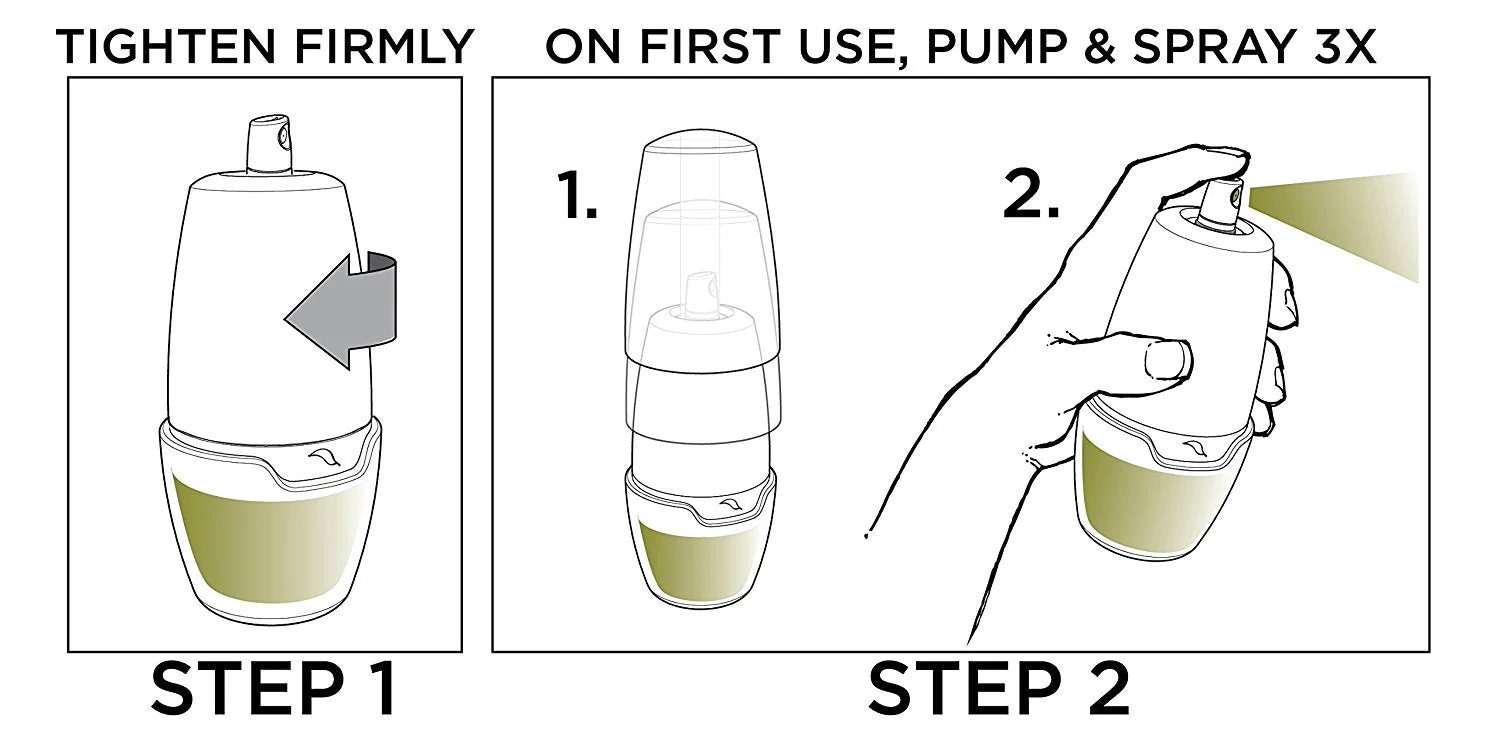 TIGHTEN FIRMLY

STEP 1

ON FIRST USE, PUMP & SPRAY 3X

1.

2.

STEP 2